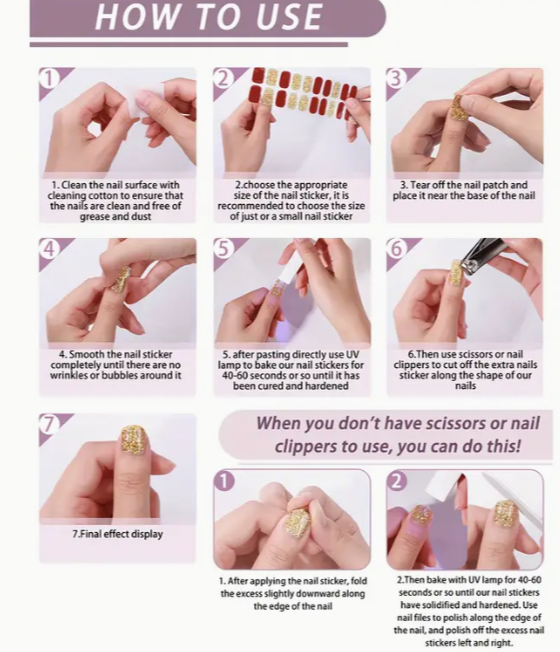 HOW TO USE

1

1. Clean the nail surface with cleaning cotton to ensure that the nails are clean and free of grease and dust

2

2.choose the appropriate size of the nail sticker, it is recommended to choose the size of just or a small nail sticker

3

3. Tear off the nail patch and place it near the base of the nail

4

4. Smooth the nail sticker completely until there are no wrinkles or bubbles around it

5

5. after pasting directly use UV lamp to bake our nail stickers for 40-60 seconds or so until it has been cured and hardened

6

6.Then use scissors or nail clippers to cut off the extra nails sticker along the shape of our nails

7

7.Final effect display

When you don't have scissors or nail clippers to use, you can do this!

1

1. After applying the nail sticker, fold the excess slightly downward along the edge of the nail

2

2.Then bake with UV lamp for 40-60 seconds or so until our nail stickers have solidified and hardened. Use nail files to polish along the edge of the nail, and polish off the excess nail stickers left and right.